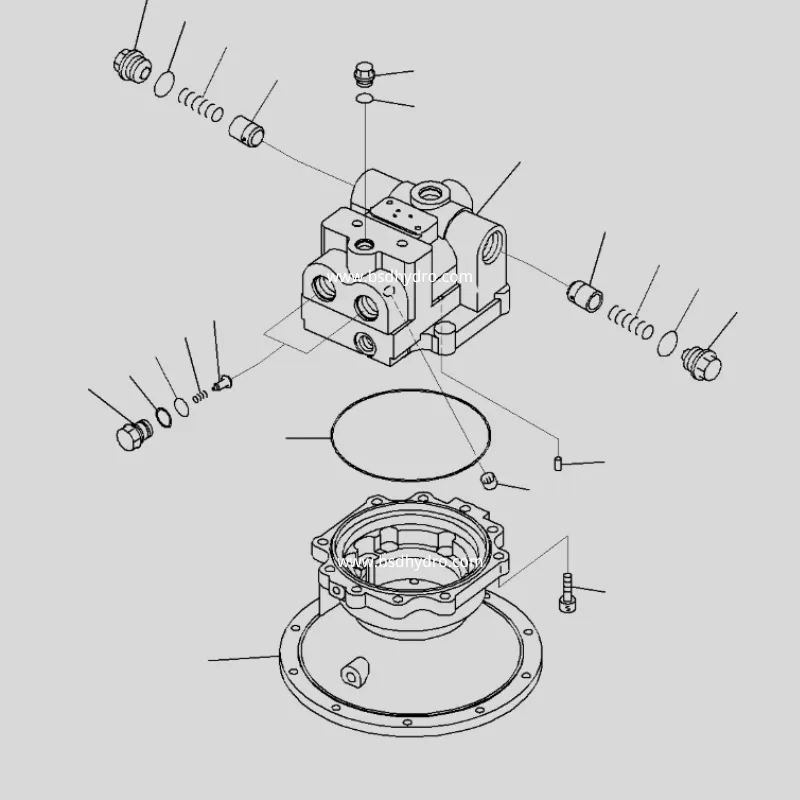 www.bsdhydro.com

www.bsdhydro.com